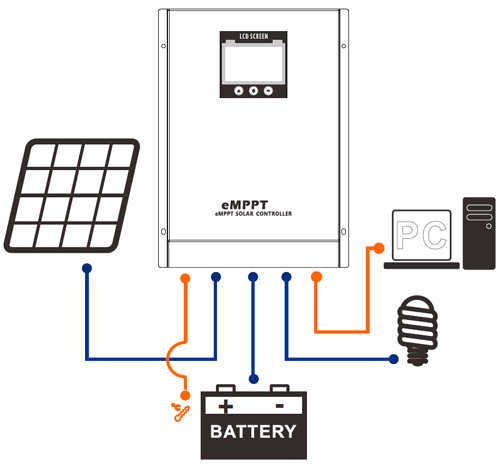 LCD SCREEN

eMPPT
eMPPT SOLAR CONTROLLER

PC

+ -
BATTERY